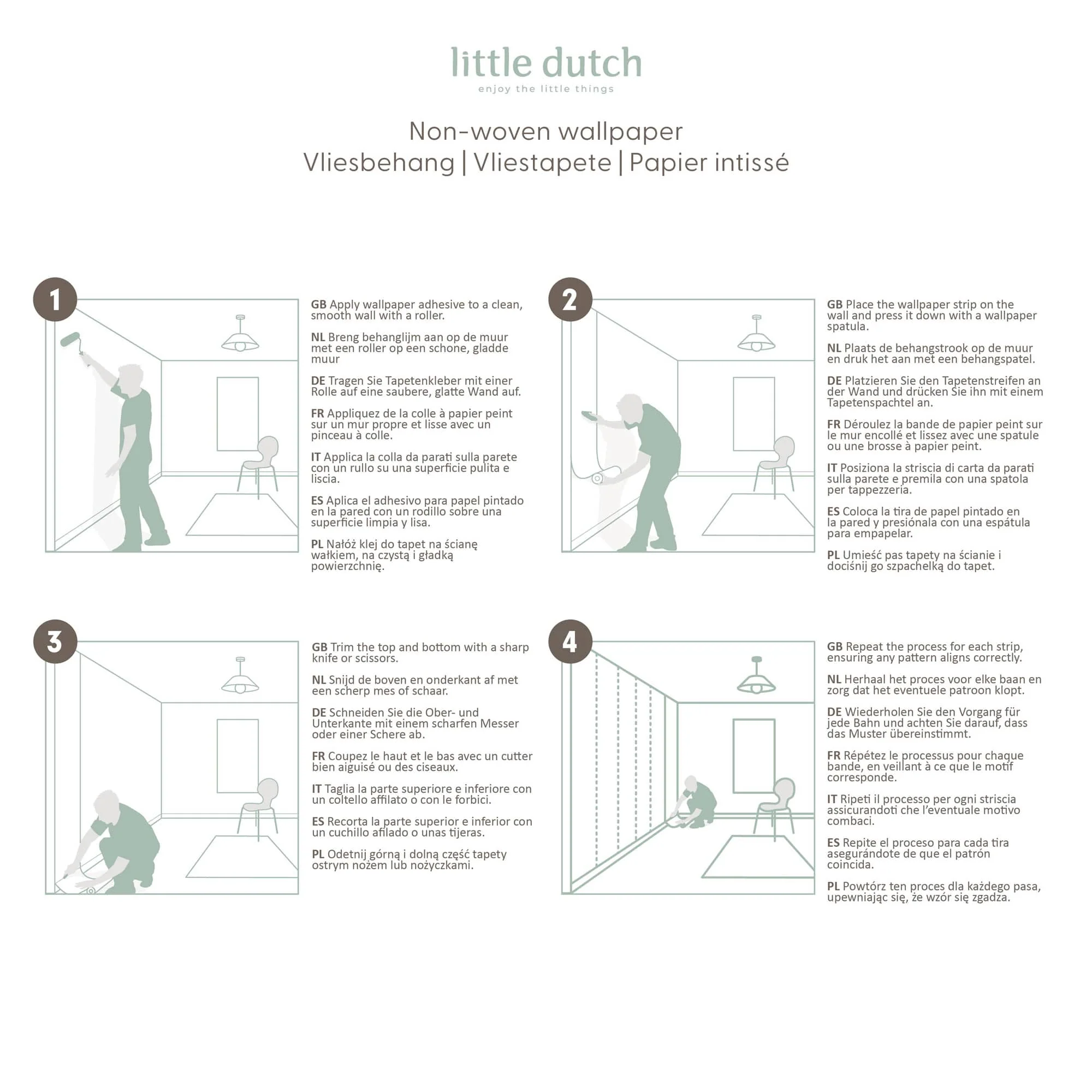 little dutch
enjoy the little things

Non-woven wallpaper
Vliesbehang | Vliestapete | Papier intissé

1

GB Apply wallpaper adhesive to a clean, smooth wall with a roller.

NL Breng behanglijm aan op de muur met een roller op een schone, gladde muur

DE Tragen Sie Tapetenkleber mit einer Rolle auf eine saubere, glatte Wand auf.

FR Appliquez de la colle à papier peint sur un mur propre et lisse avec un pinceau à colle.

IT Applica la colla da parati sulla parete con un rullo su una superficie pulita e liscia.

ES Aplica el adhesivo para papel pintado en la pared con un rodillo sobre una superficie limpia y lisa.

PL Nałóż klej do tapet na ścianę wałkiem, na czystą i gładką powierzchnię.

2

GB Place the wallpaper strip on the wall and press it down with a wallpaper spatula.

NL Plaats de behangstrook op de muur en druk het aan met een behangspatel.

DE Platzieren Sie den Tapetenstreifen an der Wand und drücken Sie ihn mit einem Tapetenspachtel an.

FR Déroulez la bande de papier peint sur le mur encollé et lissez avec une spatule ou une brosse à papier peint.

IT Posiziona la striscia di carta da parati sulla parete e premila con una spatola per tappezzeria.

ES Coloca la tira de papel pintado en la pared y presiónala con una espátula para empapelar.

PL Umieść pas tapety na ścianie i dociśnij go szpachelką do tapet.

3

GB Trim the top and bottom with a sharp knife or scissors.

NL Snijd de boven en onderkant af met een scherp mes of schaar.

DE Schneiden Sie die Ober- und Unterkante mit einem scharfen Messer oder einer Schere ab.

FR Coupez le haut et le bas avec un cutter bien aiguisé ou des ciseaux.

IT Taglia la parte superiore e inferiore con un coltello affilato o con le forbici.

ES Recorta la parte superior e inferior con un cuchillo afilado o unas tijeras.

PL Odetnij górną i dolną część tapety ostrym nożem lub nożyczkami.

4

GB Repeat the process for each strip, ensuring any pattern aligns correctly.

NL Herhaal het proces voor elke baan en zorg dat het eventuele patroon klopt.

DE Wiederholen Sie den Vorgang für jede Bahn und achten Sie darauf, dass das Muster übereinstimmt.

FR Répétez le processus pour chaque bande, en veillant à ce que le motif corresponde.

IT Ripeti il processo per ogni striscia assicurandoti che l'eventuale motivo combaci.

ES Repite el proceso para cada tira asegurándote de que el patrón coincida.

PL Powtórz ten proces dla każdego pasa, upewniając się, że wzór się zgadza.