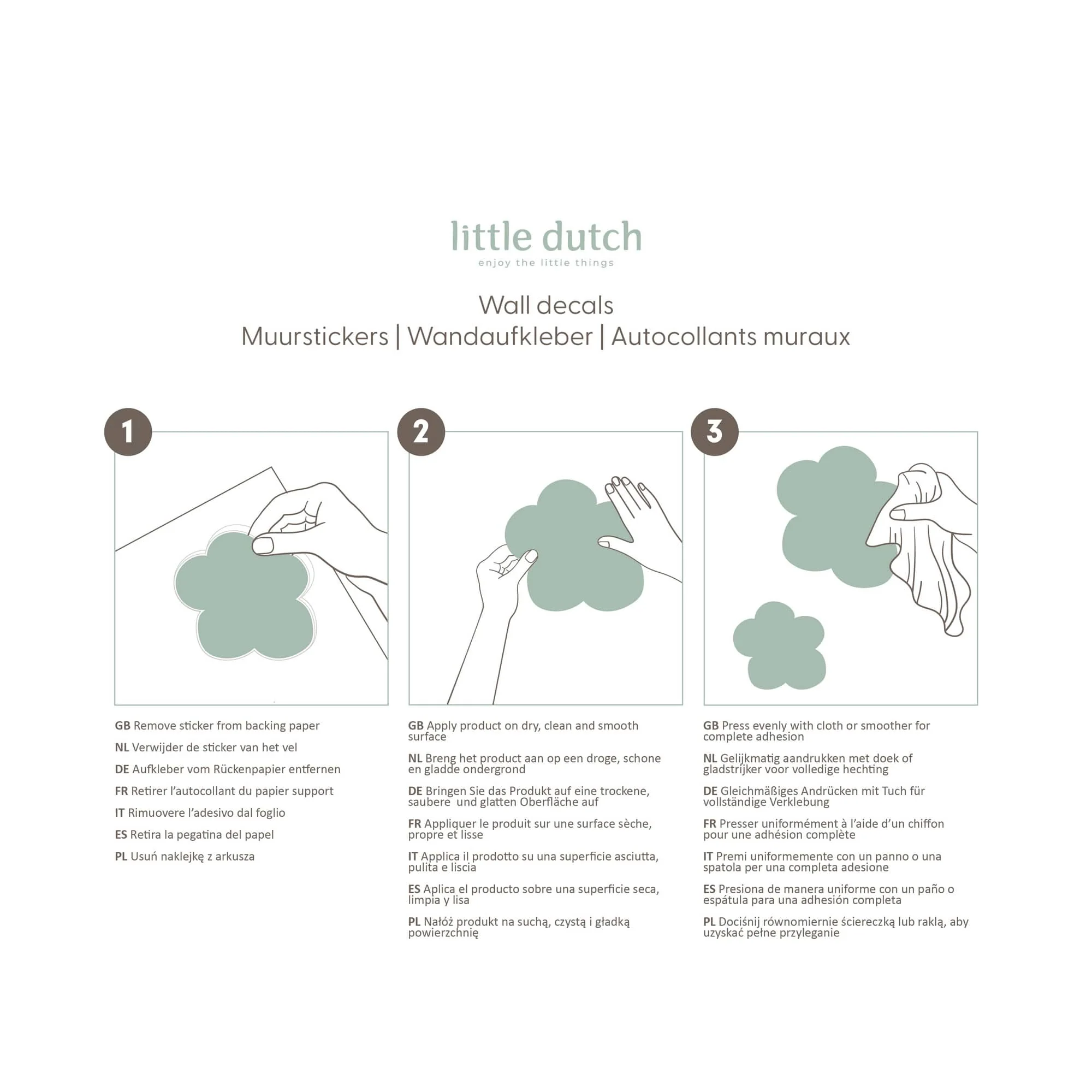 little dutch
enjoy the little things

Wall decals
Muurstickers | Wandaufkleber | Autocollants muraux

1

GB Remove sticker from backing paper

NL Verwijder de sticker van het vel

DE Aufkleber vom Rückenpapier entfernen

FR Retirer l'autocollant du papier support

IT Rimuovere l'adesivo dal foglio

ES Retira la pegatina del papel

PL Usuń naklejkę z arkusza

2

GB Apply product on dry, clean and smooth surface

NL Breng het product aan op een droge, schone en gladde ondergrond

DE Bringen Sie das Produkt auf eine trockene, saubere und glatten Oberfläche auf

FR Appliquer le produit sur une surface sèche, propre et lisse

IT Applica il prodotto su una superficie asciutta, pulita e liscia

ES Aplica el producto sobre una superficie seca, limpia y lisa

PL Nałóż produkt na suchą, czystą i gładką powierzchnię

3

GB Press evenly with cloth or smoother for complete adhesion

NL Gelijkmatig aandrukken met doek of gladstrijker voor volledige hechting

DE Gleichmäßiges Andrücken mit Tuch für vollständige Verklebung

FR Presser uniformément à l'aide d'un chiffon pour une adhésion complète

IT Premi uniformemente con un panno o una spatola per una completa adesione

ES Presiona de manera uniforme con un paño o espátula para una adhesión completa

PL Dociśnij równomiernie ściereczką lub raklą, aby uzyskać pełne przyleganie